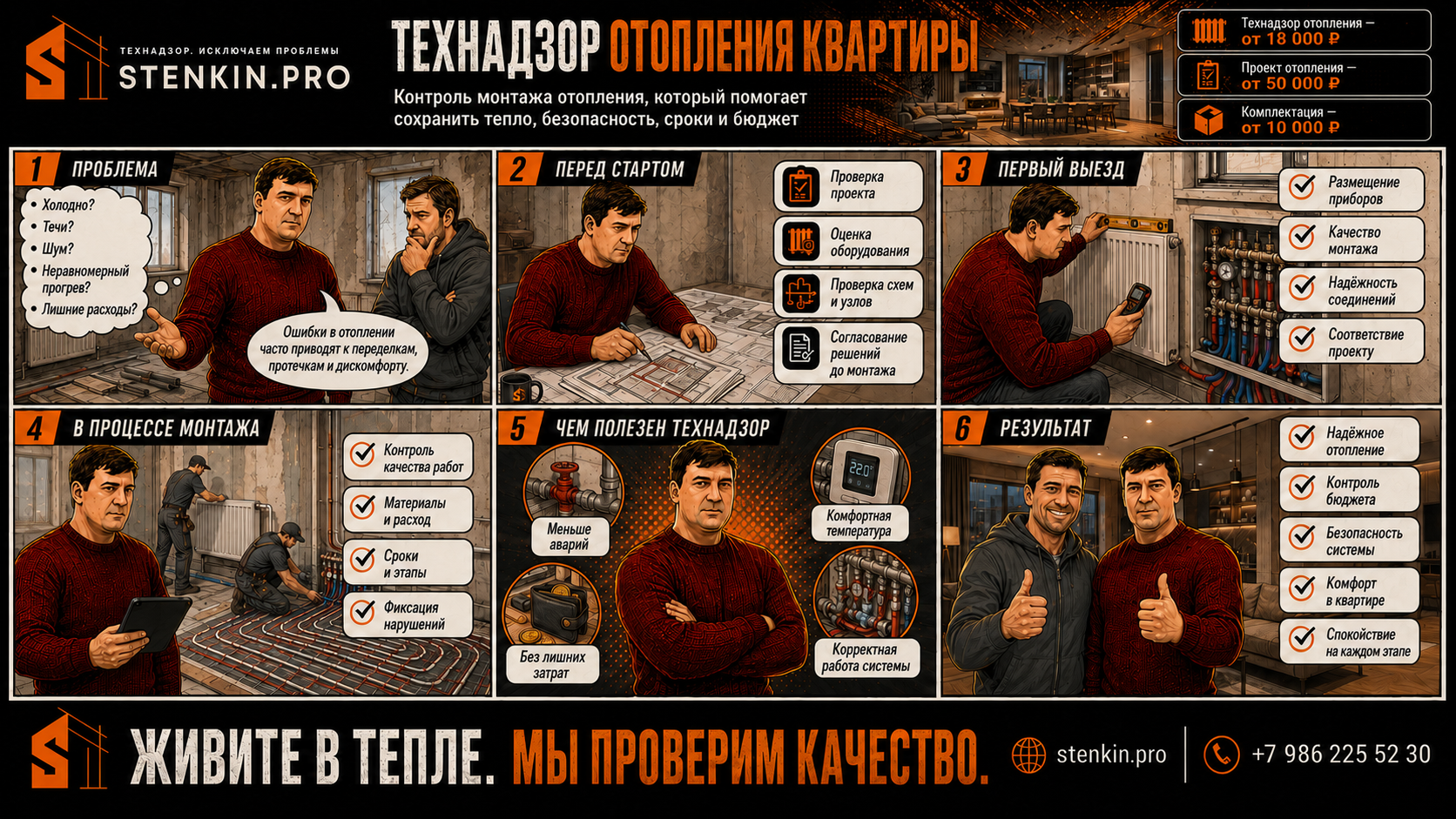 ТЕХНАДЗОР. ИСКЛЮЧАЕМ ПРОБЛЕМЫ
STENKIN.PRO

ТЕХНАДЗОР ОТОПЛЕНИЯ КВАРТИРЫ
Контроль монтажа отопления, который помогает сохранить тепло, безопасность, сроки и бюджет

Технадзор отопления — от 18 000 ₽
Проект отопления — от 50 000 ₽
Комплектация — от 10 000 ₽

1 ПРОБЛЕМА
• Холодно?
• Течи?
• Шум?
• Неравномерный прогрев?
• Лишние расходы?
Ошибки в отоплении часто приводят к переделкам, протечкам и дискомфорту.

2 ПЕРЕД СТАРТОМ
Проверка проекта
Оценка оборудования
Проверка схем и узлов
Согласование решений до монтажа

3 ПЕРВЫЙ ВЫЕЗД
Размещение приборов
Качество монтажа
Надёжность соединений
Соответствие проекту

4 В ПРОЦЕССЕ МОНТАЖА
Контроль качества работ
Материалы и расход
Сроки и этапы
Фиксация нарушений

5 ЧЕМ ПОЛЕЗЕН ТЕХНАДЗОР
Меньше аварий
22.0°
Комфортная температура
Без лишних затрат
Корректная работа системы

6 РЕЗУЛЬТАТ
Надёжное отопление
Контроль бюджета
Безопасность системы
Комфорт в квартире
Спокойствие на каждом этапе

ЖИВИТЕ В ТЕПЛЕ. МЫ ПРОВЕРИМ КАЧЕСТВО.
stenkin.pro
+7 986 225 52 30